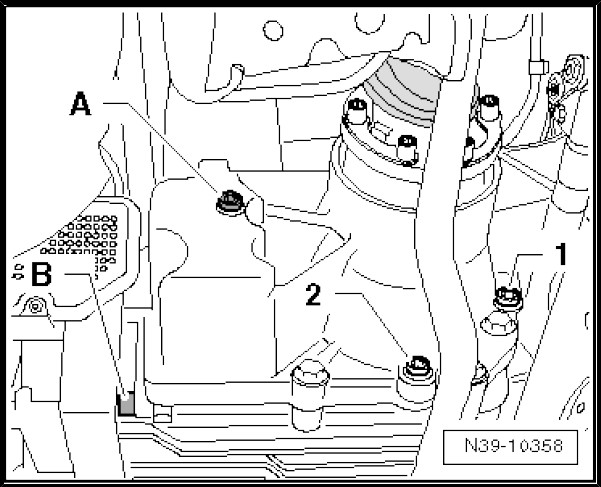 A
B
2
1
N39-10358